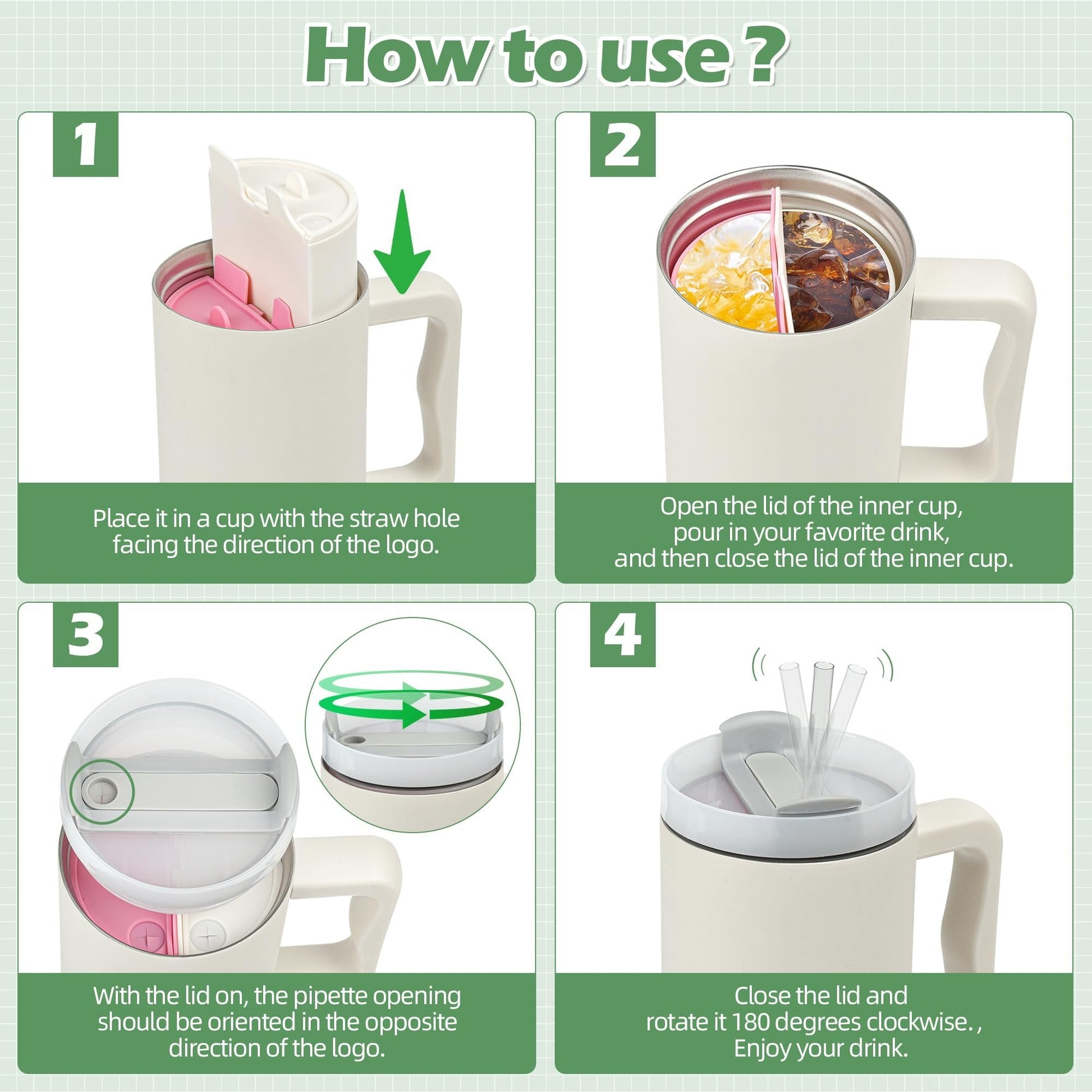 How to use ?

1

Place it in a cup with the straw hole facing the direction of the logo.

2

Open the lid of the inner cup, pour in your favorite drink, and then close the lid of the inner cup.

3

With the lid on, the pipette opening should be oriented in the opposite direction of the logo.

4

Close the lid and rotate it 180 degrees clockwise. , Enjoy your drink.