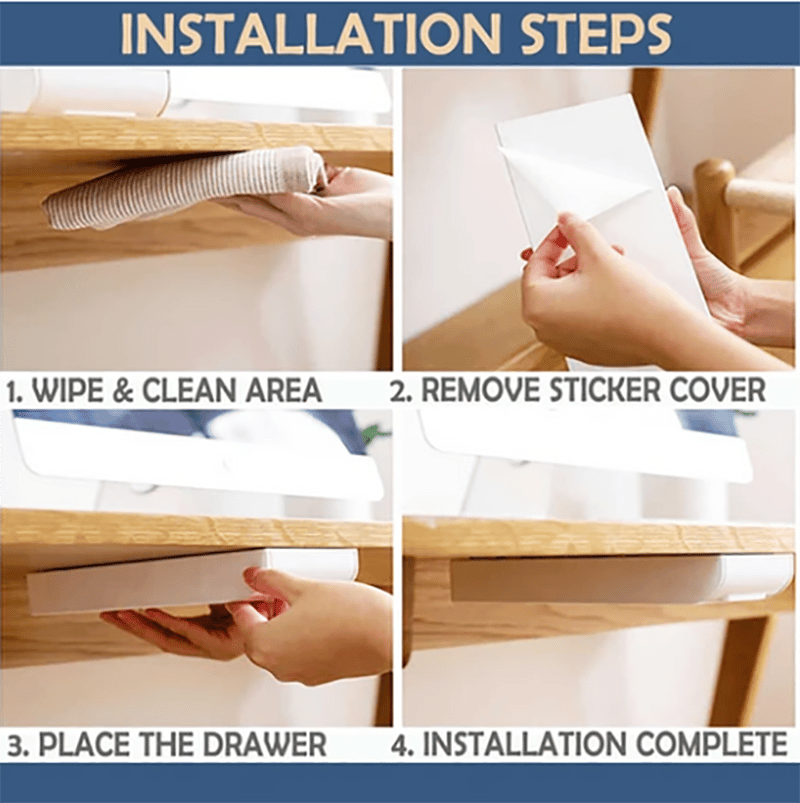 INSTALLATION STEPS

1. WIPE & CLEAN AREA

2. REMOVE STICKER COVER

3. PLACE THE DRAWER

4. INSTALLATION COMPLETE