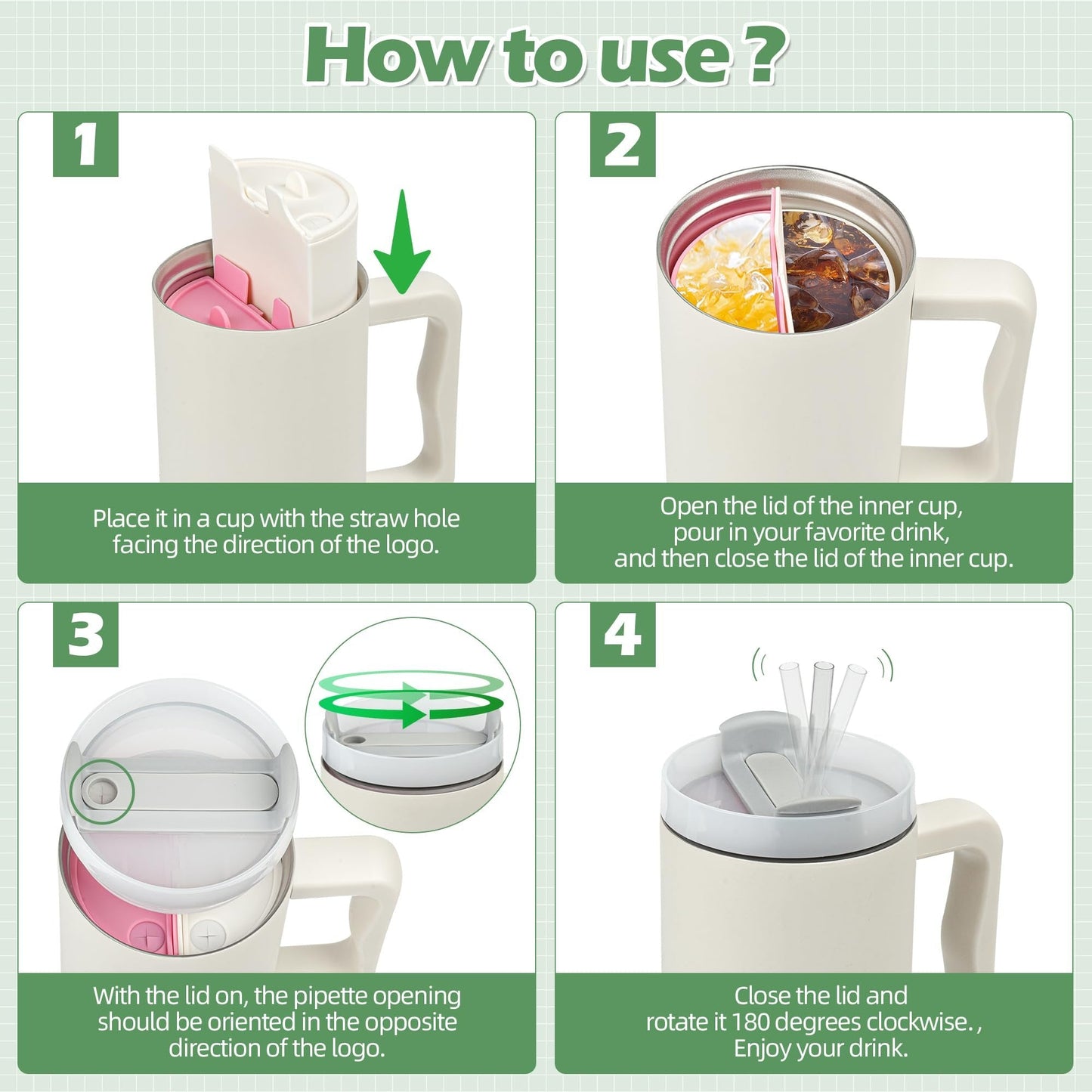 How to use ?

1

Place it in a cup with the straw hole facing the direction of the logo.

2

Open the lid of the inner cup, pour in your favorite drink, and then close the lid of the inner cup.

3

With the lid on, the pipette opening should be oriented in the opposite direction of the logo.

4

Close the lid and rotate it 180 degrees clockwise. , Enjoy your drink.