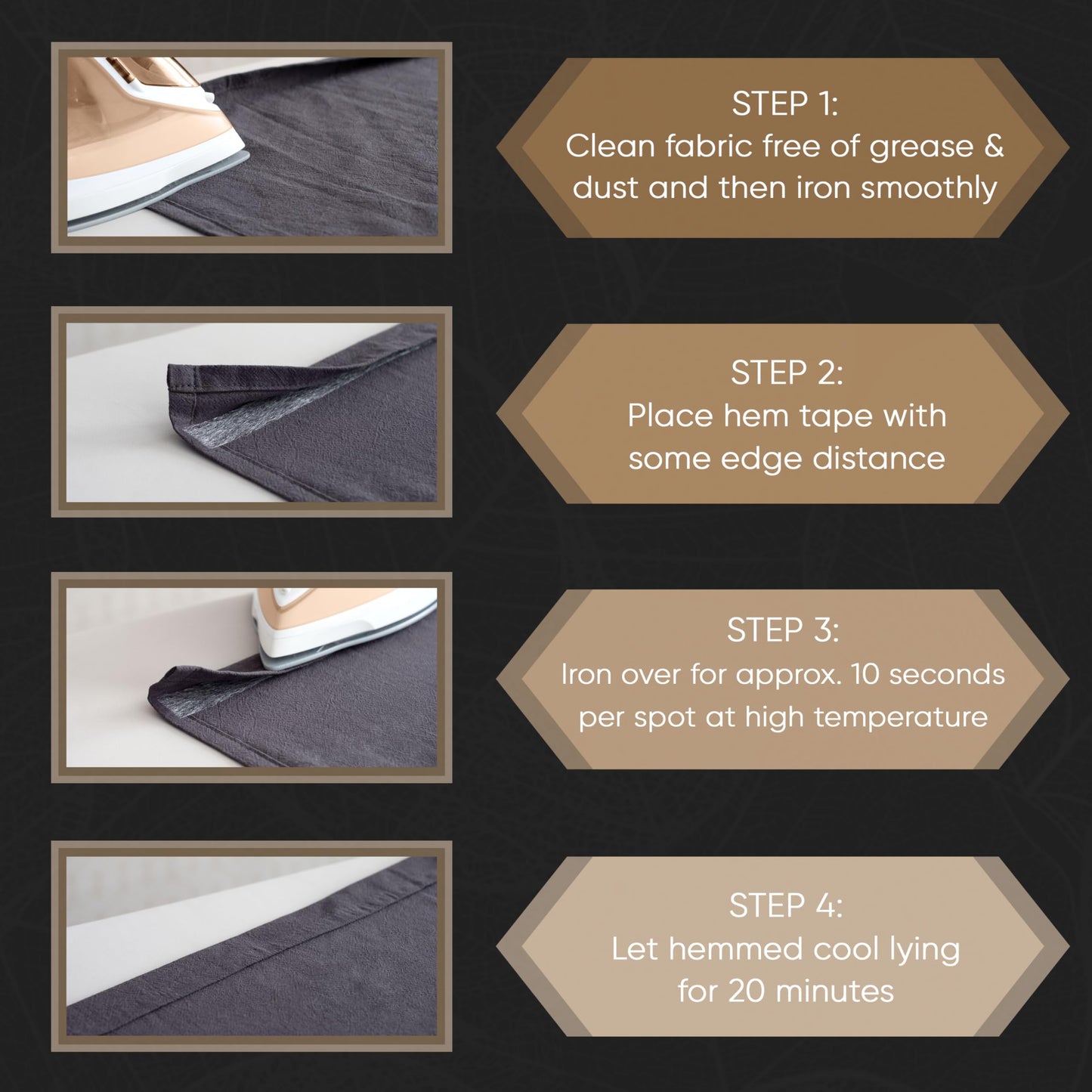 STEP 1:
Clean fabric free of grease & dust and then iron smoothly

STEP 2:
Place hem tape with some edge distance

STEP 3:
Iron over for approx. 10 seconds per spot at high temperature

STEP 4:
Let hemmed cool lying for 20 minutes